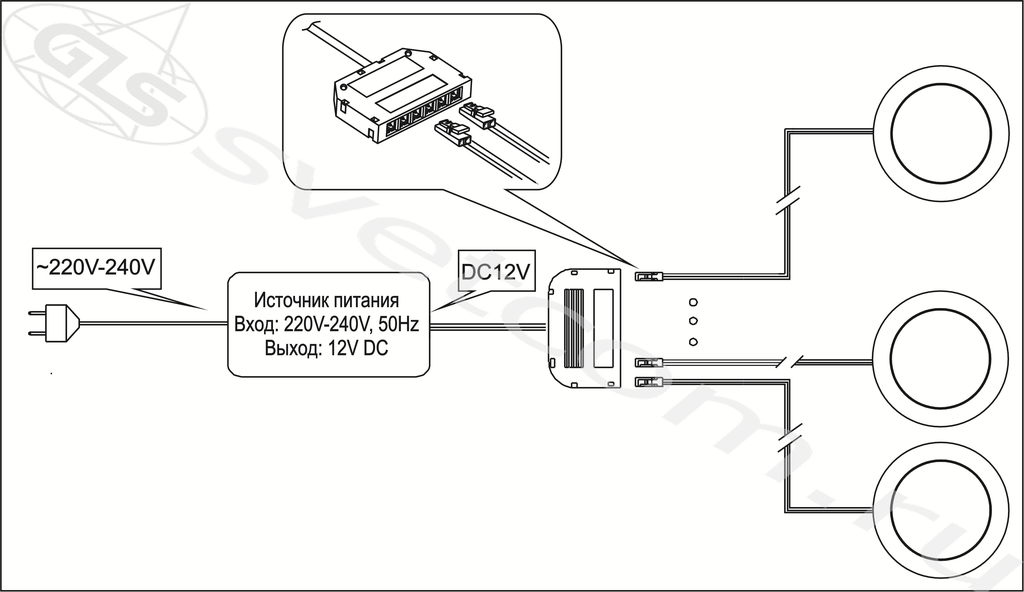 GLS

svetcom.ru

~220V-240V

Источник питания
Вход: 220V-240V, 50Hz
Выход: 12V DC

DC12V