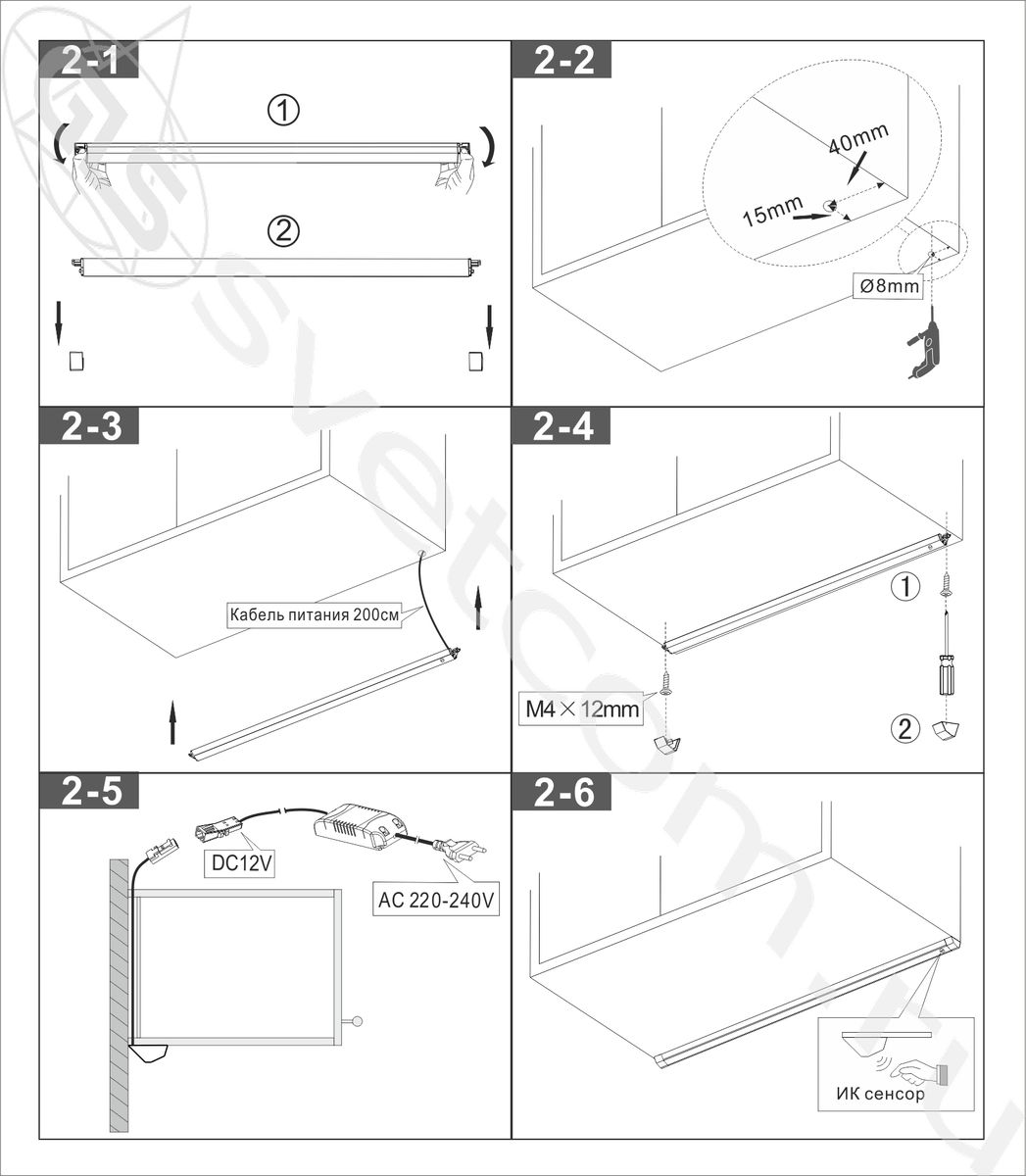 2-1

①

②

2-2

40mm

15mm

Ø8mm

2-3

Кабель питания 200см

2-4

①

M4×12mm

②

2-5

DC12V

AC 220-240V

2-6

ИК сенсор

svetcom.ru