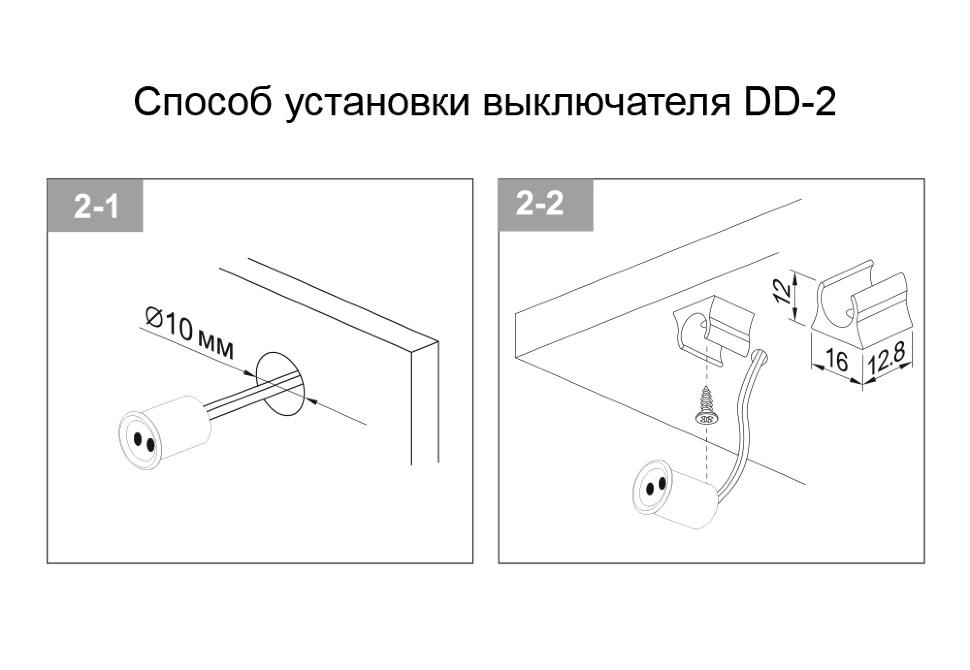 Способ установки выключателя DD-2

2-1

Ø10 мм

2-2

12

16

12.8