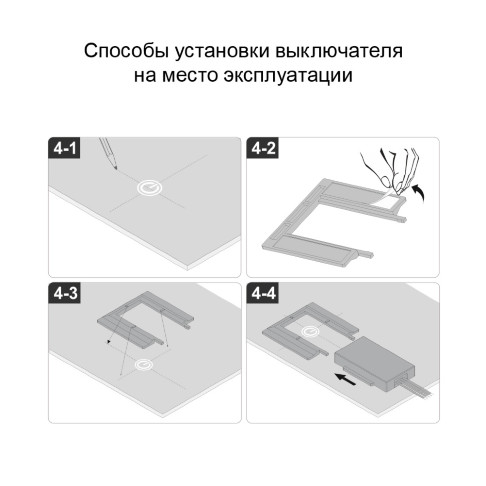 Способы установки выключателя на место эксплуатации

4-1

4-2

4-3

4-4