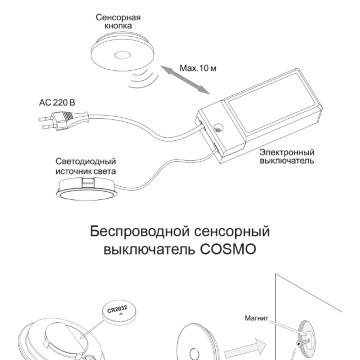 Сенсорная кнопка

Max.10 м

AC 220 В

Электронный выключатель

Светодиодный источник света

Беспроводной сенсорный выключатель COSMO

CR2032 +

Магнит