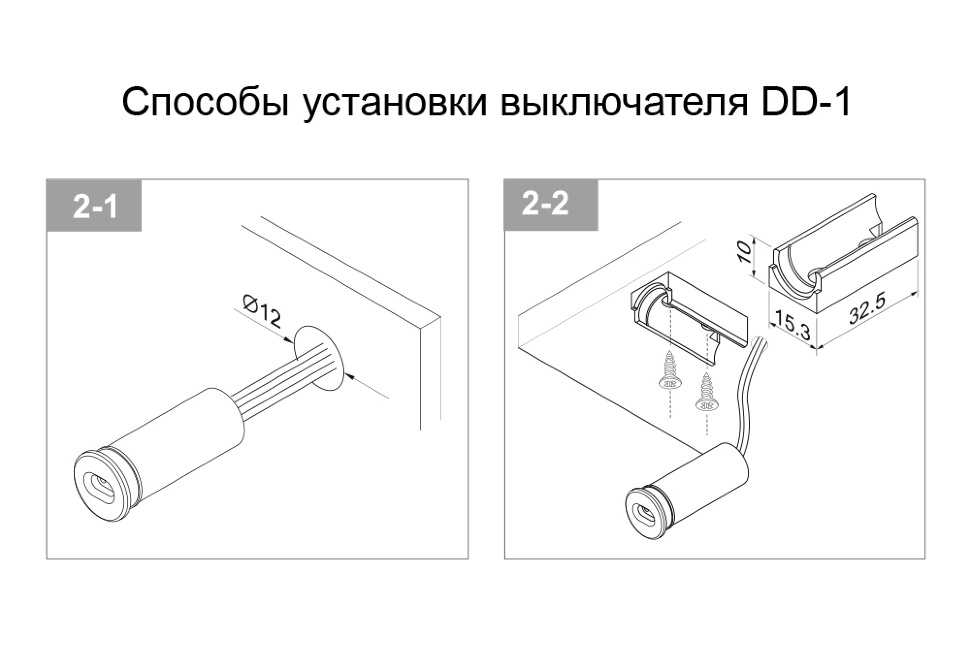 Способы установки выключателя DD-1

2-1

Ø12

2-2

10

15.3

32.5