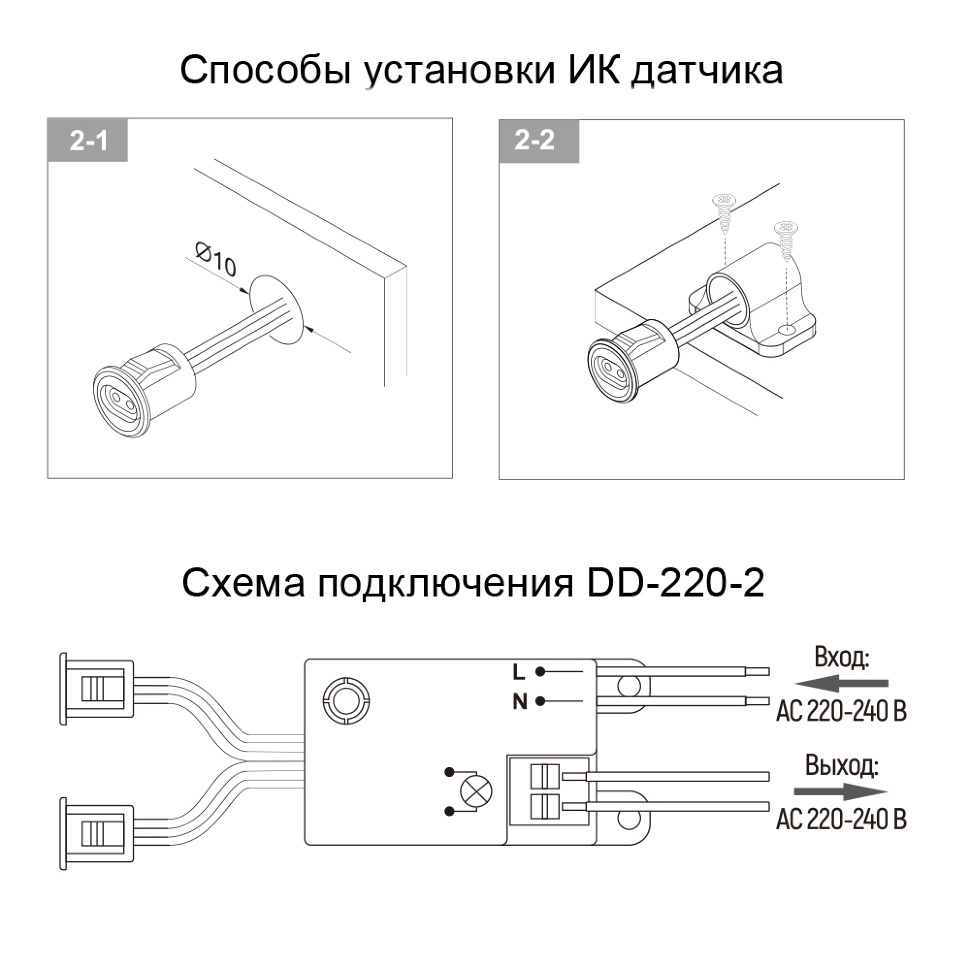 Способы установки ИК датчика

2-1

Ø10

2-2

Схема подключения DD-220-2

L

N

Вход:

AC 220-240 В

Выход:

AC 220-240 В