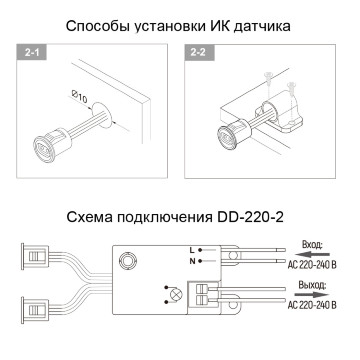 Способы установки ИК датчика

2-1

Ø10

2-2

Схема подключения DD-220-2

L

N

Вход:
AC 220-240 В

Выход:
AC 220-240 В